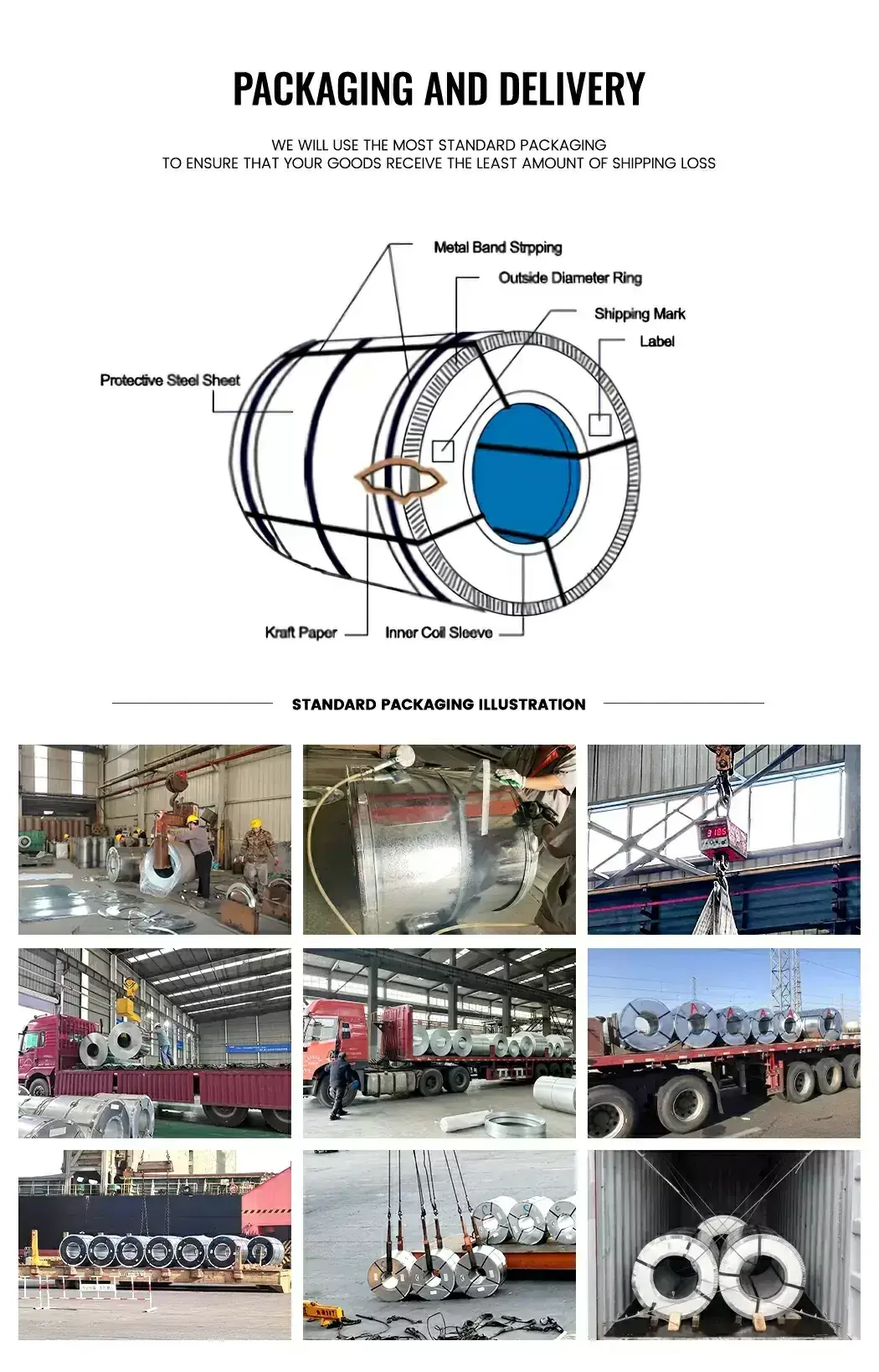 PACKAGING AND DELIVERY

WE WILL USE THE MOST STANDARD PACKAGING
TO ENSURE THAT YOUR GOODS RECEIVE THE LEAST AMOUNT OF SHIPPING LOSS

Metal Band Strpping
Outside Diameter Ring
Shipping Mark
Label
Protective Steel Sheet
Kraft Paper
Inner Coil Sleeve

STANDARD PACKAGING ILLUSTRATION

3105